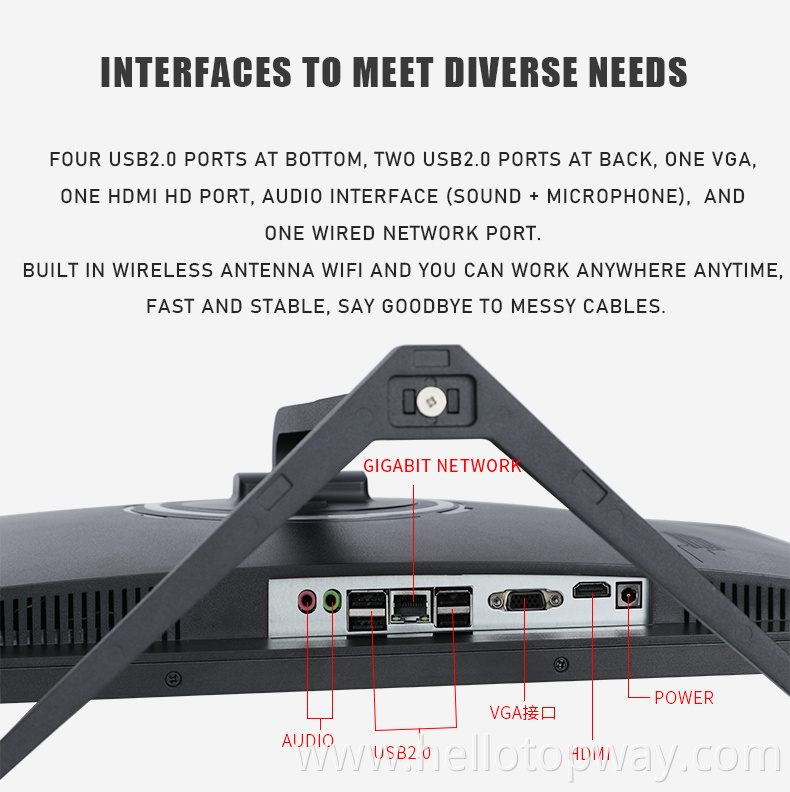 INTERFACES TO MEET DIVERSE NEEDS

FOUR USB2.0 PORTS AT BOTTOM, TWO USB2.0 PORTS AT BACK, ONE VGA, ONE HDMI HD PORT, AUDIO INTERFACE (SOUND + MICROPHONE), AND ONE WIRED NETWORK PORT.
BUILT IN WIRELESS ANTENNA WIFI AND YOU CAN WORK ANYWHERE ANYTIME, FAST AND STABLE, SAY GOODBYE TO MESSY CABLES.

GIGABIT NETWORK

POWER

VGA接口

AUDIO

USB2.0

HDMI

www.hellotopway.com